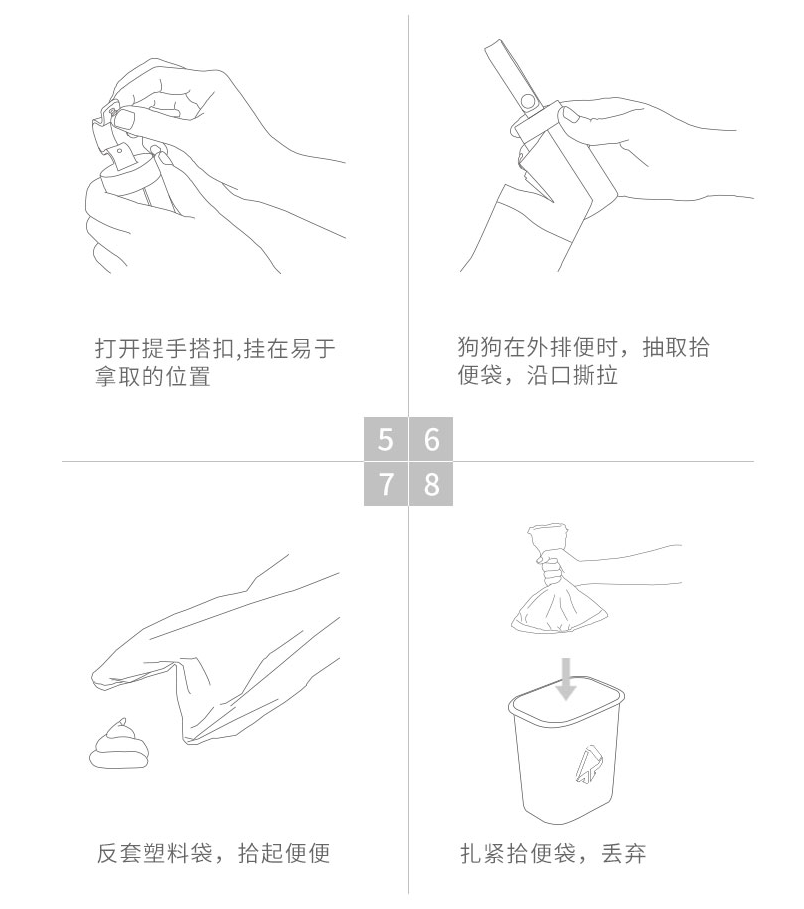 打开提手搭扣,挂在易于拿取的位置

狗狗在外排便时，抽取拾便袋，沿口撕拉

5 6
7 8

反套塑料袋，拾起便便

扎紧拾便袋，丢弃